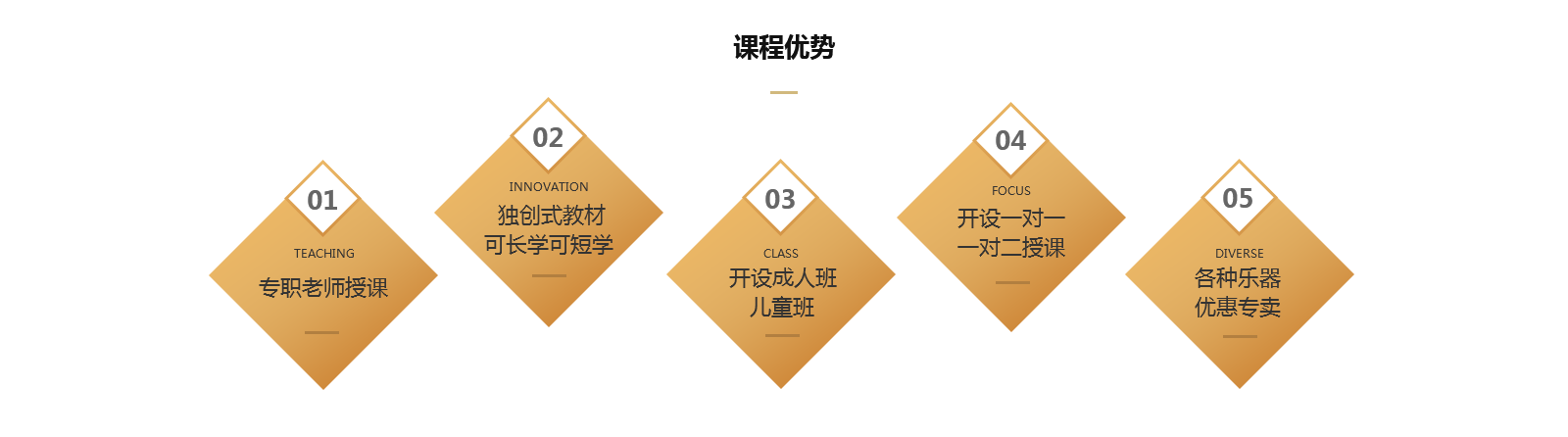 课程优势

01
TEACHING
专职老师授课

02
INNOVATION
独创式教材
可长学可短学

03
CLASS
开设成人班
儿童班

04
FOCUS
开设一对一
一对二授课

05
DIVERSE
各种乐器
优惠专卖